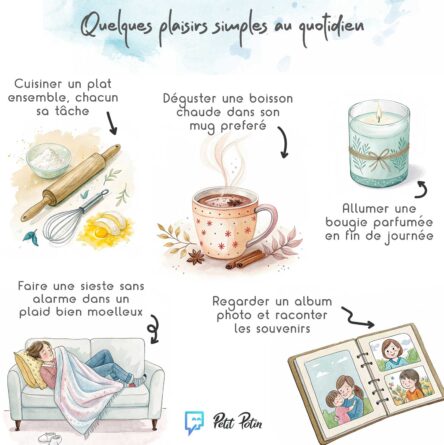 Quelques plaisirs simples au quotidien

Cuisiner un plat ensemble, chacun sa tâche

Déguster une boisson chaude dans son mug preferé

Allumer une bougie parfumée en fin de journée

Faire une sieste sans alarme dans un plaid bien moelleux

Regarder un album photo et raconter les souvenirs

Petit Potin